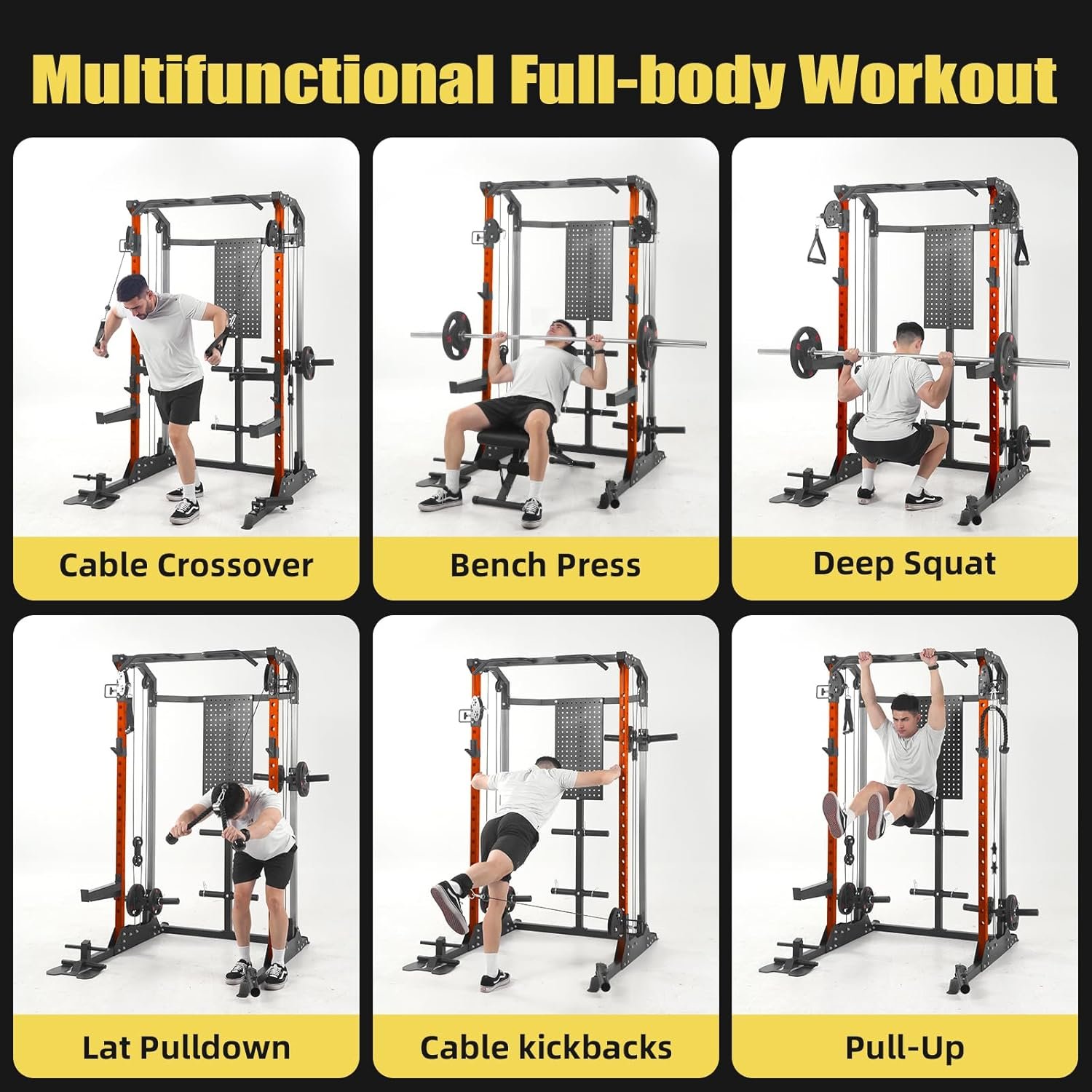 Multifunctional Full-body Workout

Cable Crossover

Bench Press

Deep Squat

Lat Pulldown

Cable kickbacks

Pull-Up