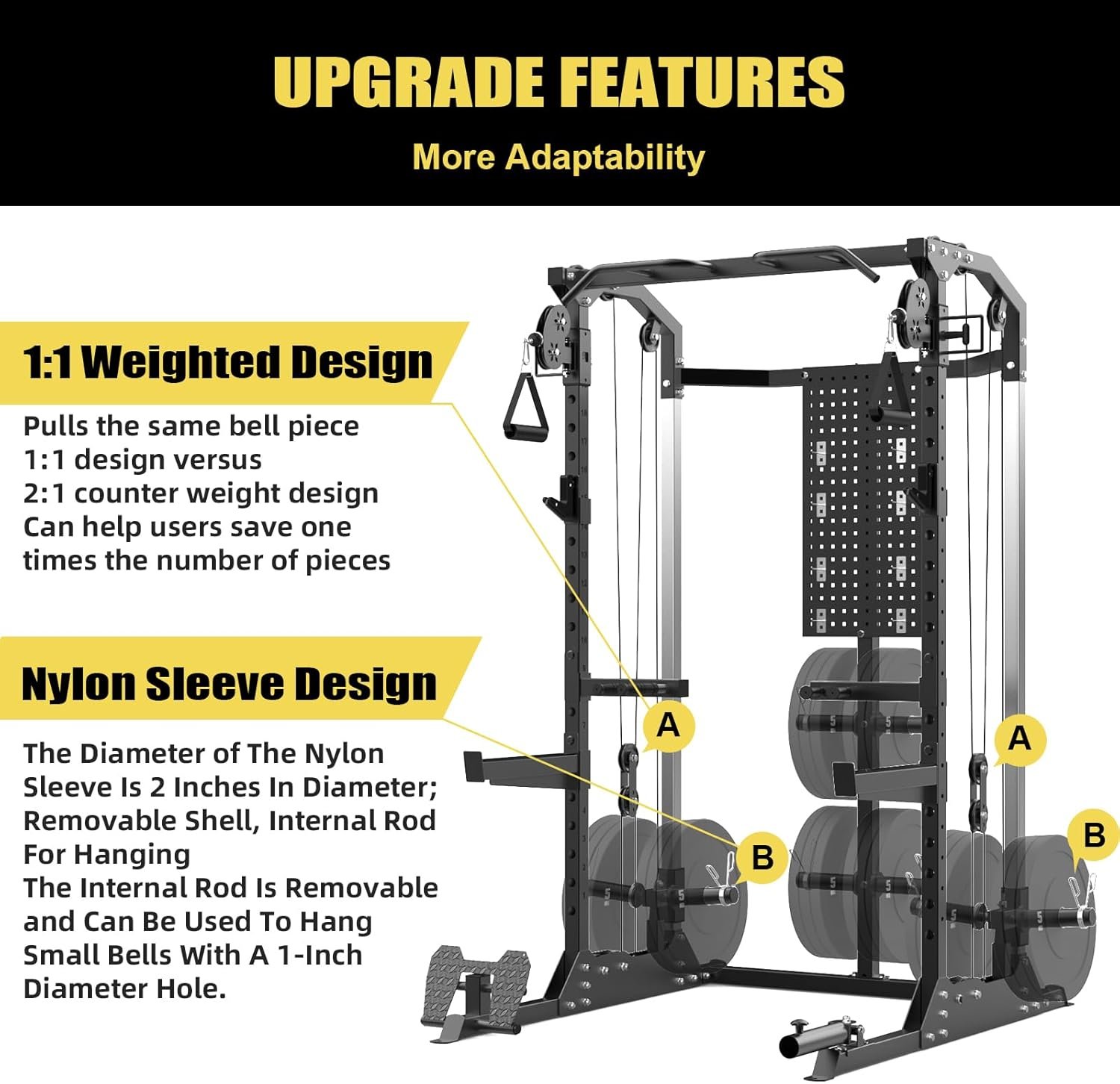 UPGRADE FEATURES

More Adaptability

1:1 Weighted Design

Pulls the same bell piece 1:1 design versus 2:1 counter weight design Can help users save one times the number of pieces

Nylon Sleeve Design

The Diameter of The Nylon Sleeve Is 2 Inches In Diameter; Removable Shell, Internal Rod For Hanging
The Internal Rod Is Removable and Can Be Used To Hang Small Bells With A 1-Inch Diameter Hole.

A

A

B

B