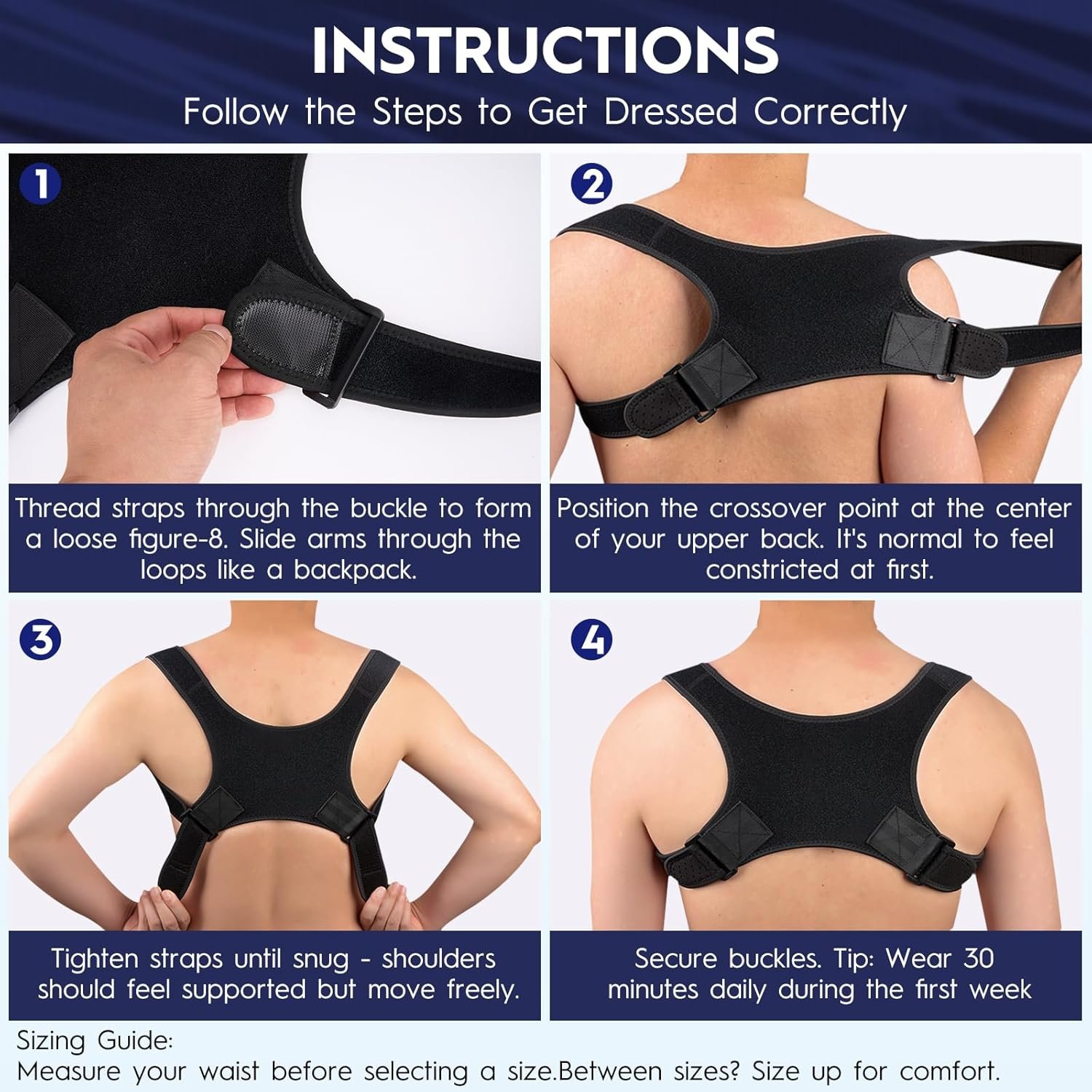 INSTRUCTIONS
Follow the Steps to Get Dressed Correctly

1

Thread straps through the buckle to form a loose figure-8. Slide arms through the loops like a backpack.

2

Position the crossover point at the center of your upper back. It's normal to feel constricted at first.

3

Tighten straps until snug - shoulders should feel supported but move freely.

4

Secure buckles. Tip: Wear 30 minutes daily during the first week

Sizing Guide:
Measure your waist before selecting a size.Between sizes? Size up for comfort.