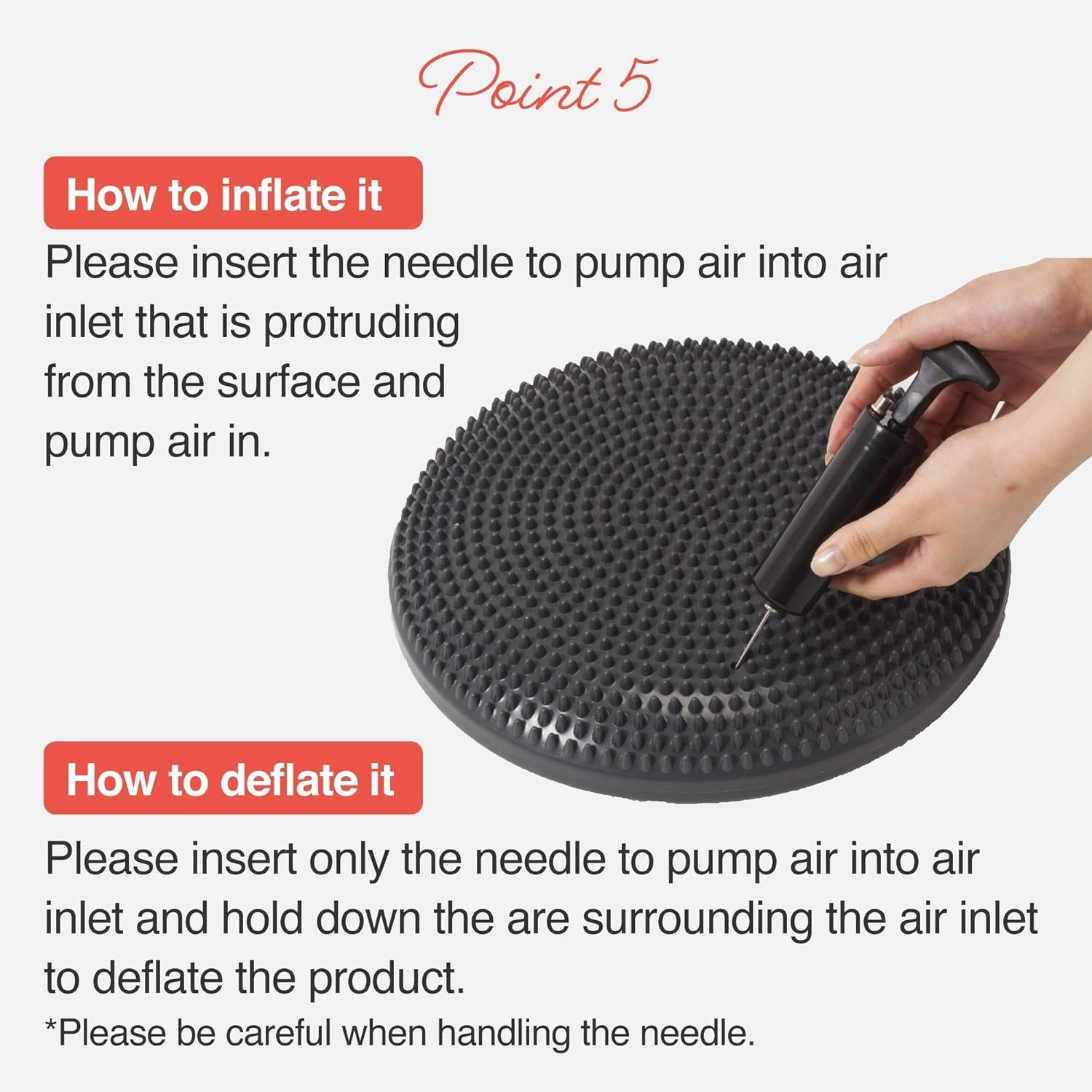 Point 5

How to inflate it

Please insert the needle to pump air into air inlet that is protruding from the surface and pump air in.

How to deflate it

Please insert only the needle to pump air into air inlet and hold down the are surrounding the air inlet to deflate the product.

*Please be careful when handling the needle.