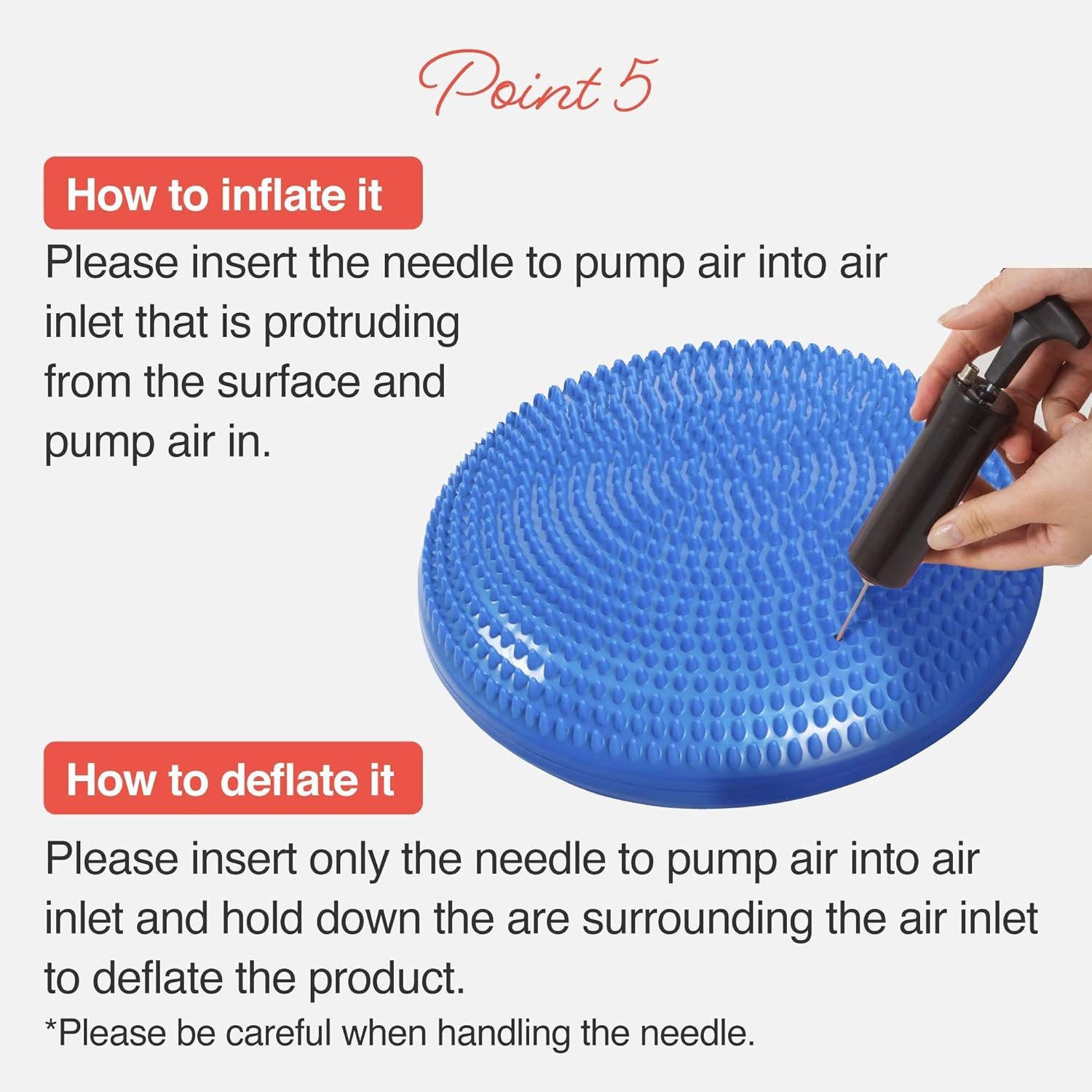 Point 5

How to inflate it

Please insert the needle to pump air into air inlet that is protruding from the surface and pump air in.

How to deflate it

Please insert only the needle to pump air into air inlet and hold down the are surrounding the air inlet to deflate the product.

*Please be careful when handling the needle.