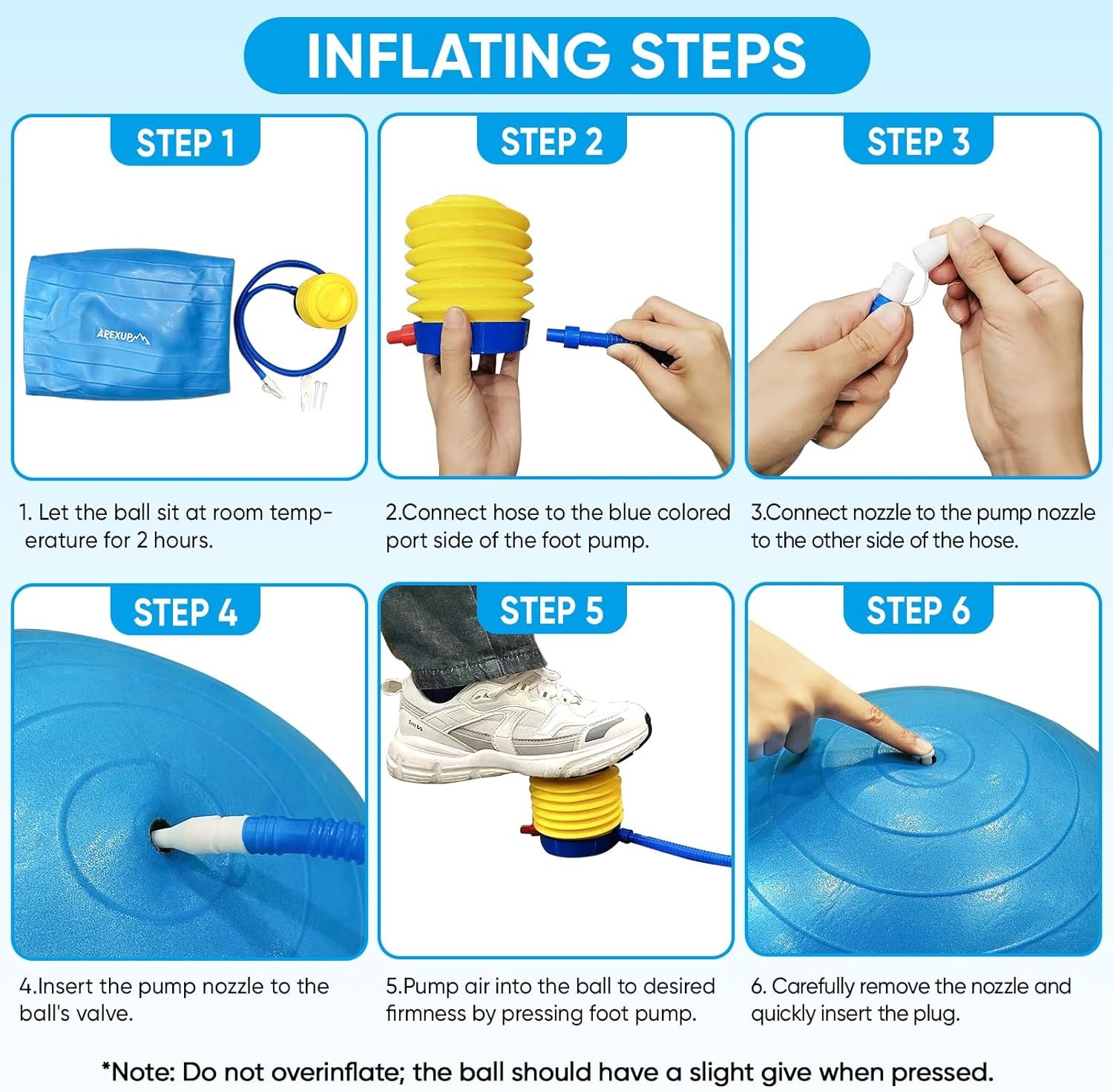 INFLATING STEPS

STEP 1

AREXUP

1. Let the ball sit at room temperature for 2 hours.

STEP 2

2.Connect hose to the blue colored port side of the foot pump.

STEP 3

3.Connect nozzle to the pump nozzle to the other side of the hose.

STEP 4

4.Insert the pump nozzle to the ball's valve.

STEP 5

5.Pump air into the ball to desired firmness by pressing foot pump.

STEP 6

6. Carefully remove the nozzle and quickly insert the plug.

*Note: Do not overinflate; the ball should have a slight give when pressed.