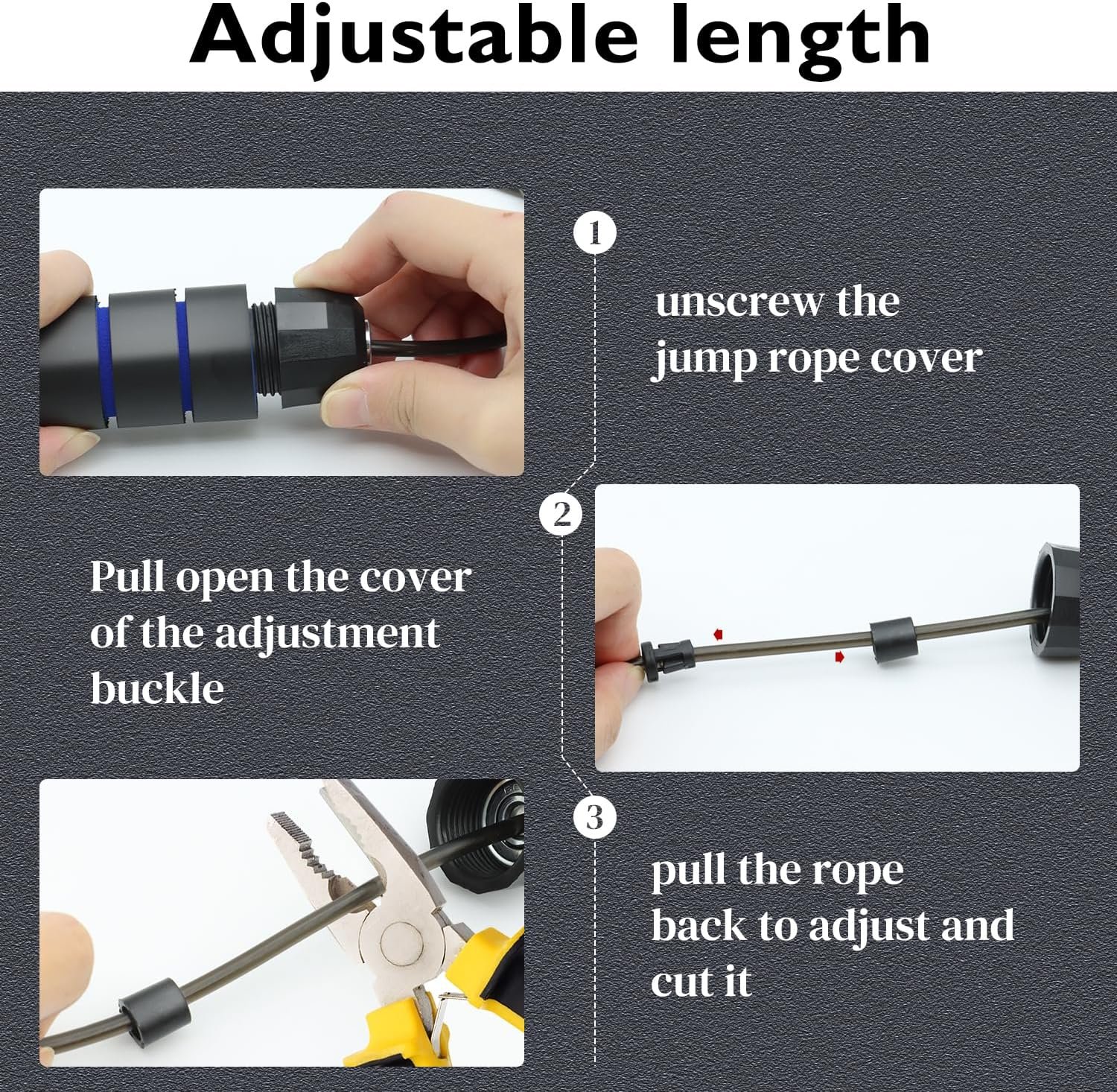 Adjustable length

1

unscrew the jump rope cover

2

Pull open the cover of the adjustment buckle

3

pull the rope back to adjust and cut it