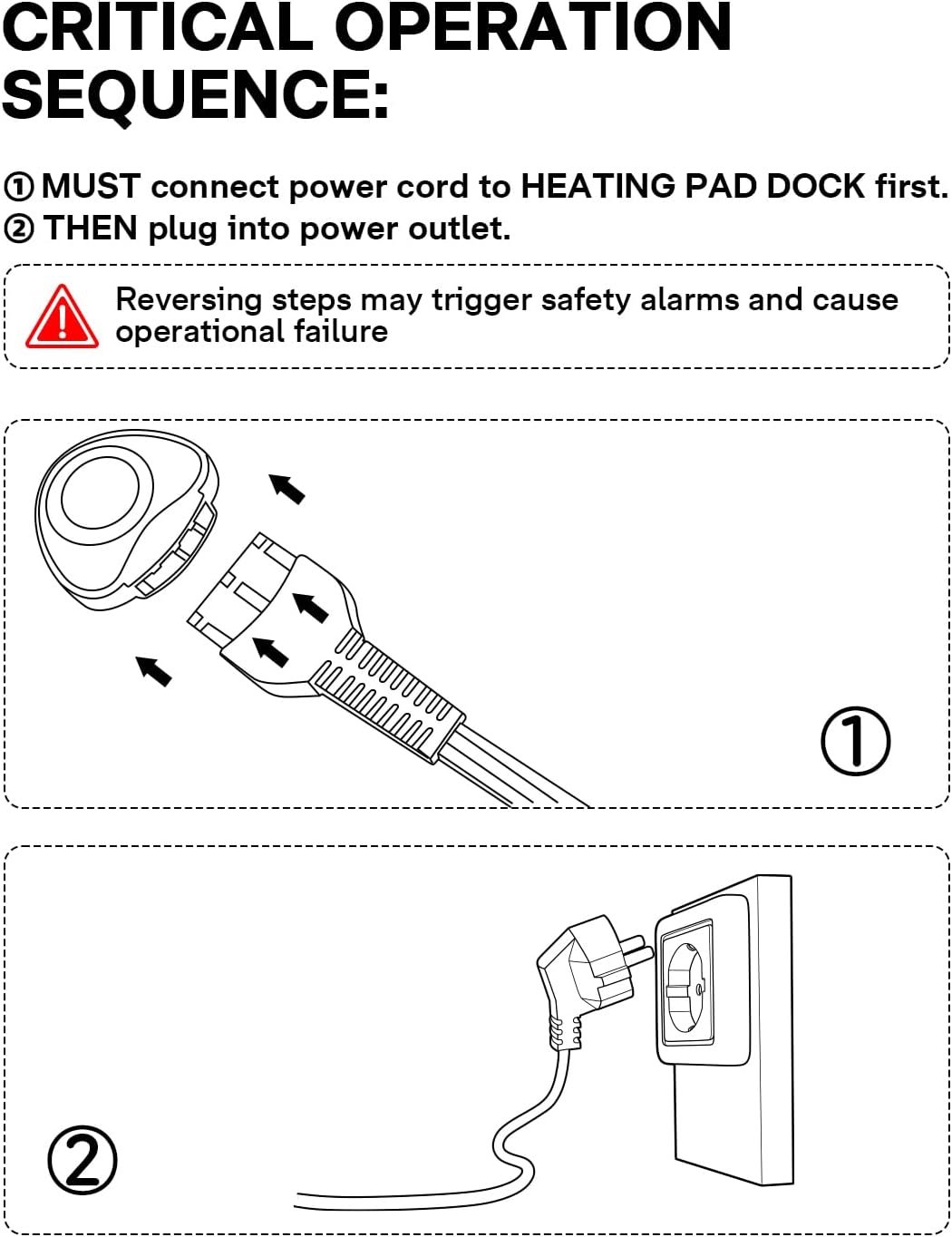 CRITICAL OPERATION SEQUENCE:

① MUST connect power cord to HEATING PAD DOCK first.
② THEN plug into power outlet.

Reversing steps may trigger safety alarms and cause operational failure

①

②